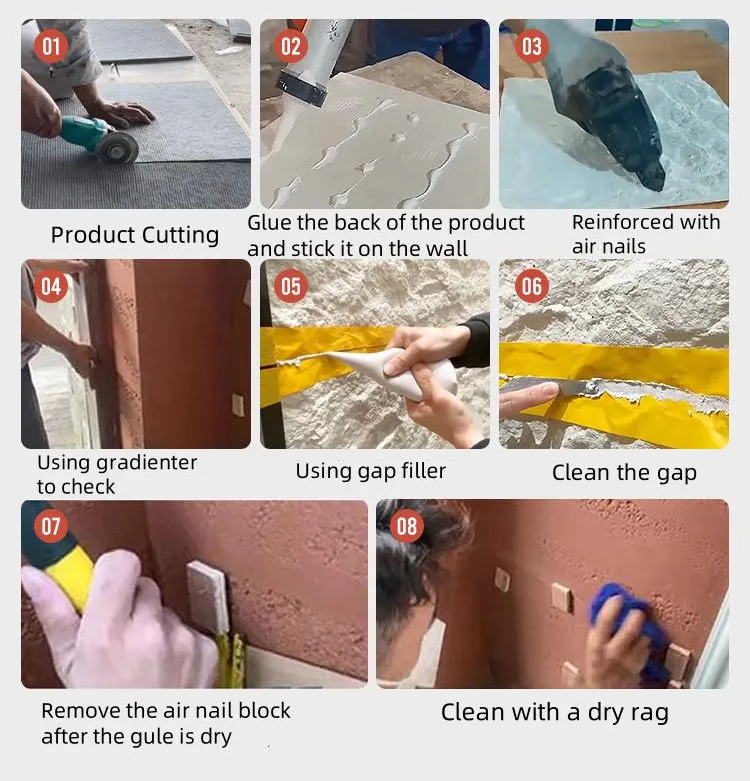 01

Product Cutting

02

Glue the back of the product and stick it on the wall

03

Reinforced with air nails

04

Using gradienter to check

05

Using gap filler

06

Clean the gap

07

Remove the air nail block after the gule is dry

08

Clean with a dry rag