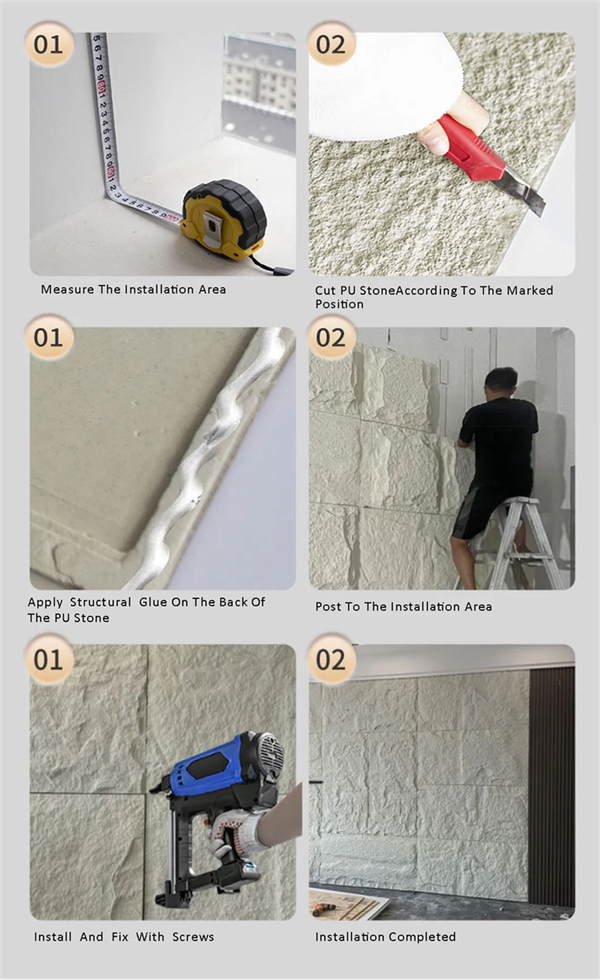 01

Measure The Installation Area

02

Cut PU StoneAccording To The Marked Position

01

Apply Structural Glue On The Back Of The PU Stone

02

Post To The Installation Area

01

Install And Fix With Screws

02

Installation Completed